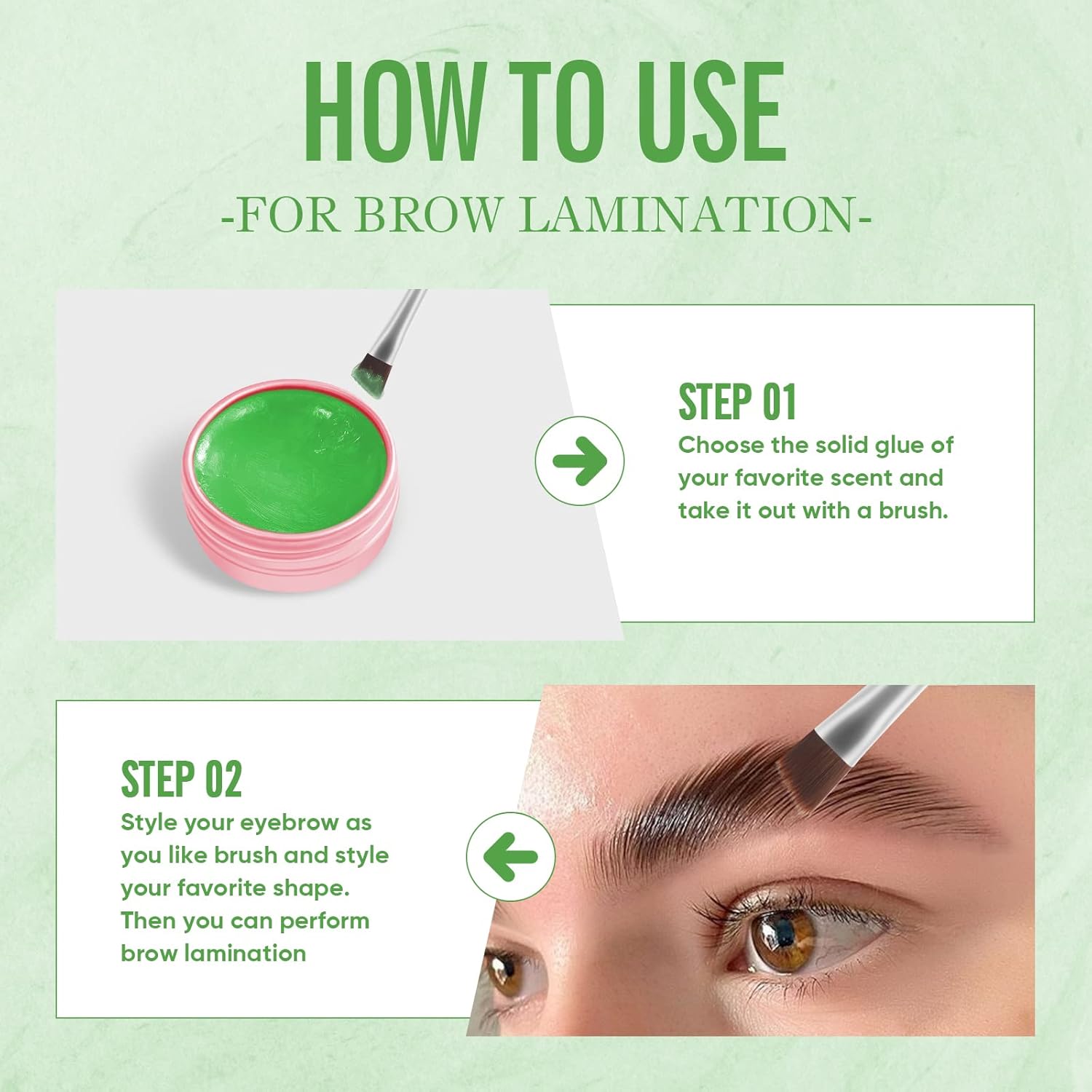 HOW TO USE

-FOR BROW LAMINATION-

STEP 01

Choose the solid glue of your favorite scent and take it out with a brush.

STEP 02

Style your eyebrow as you like brush and style your favorite shape. Then you can perform brow lamination